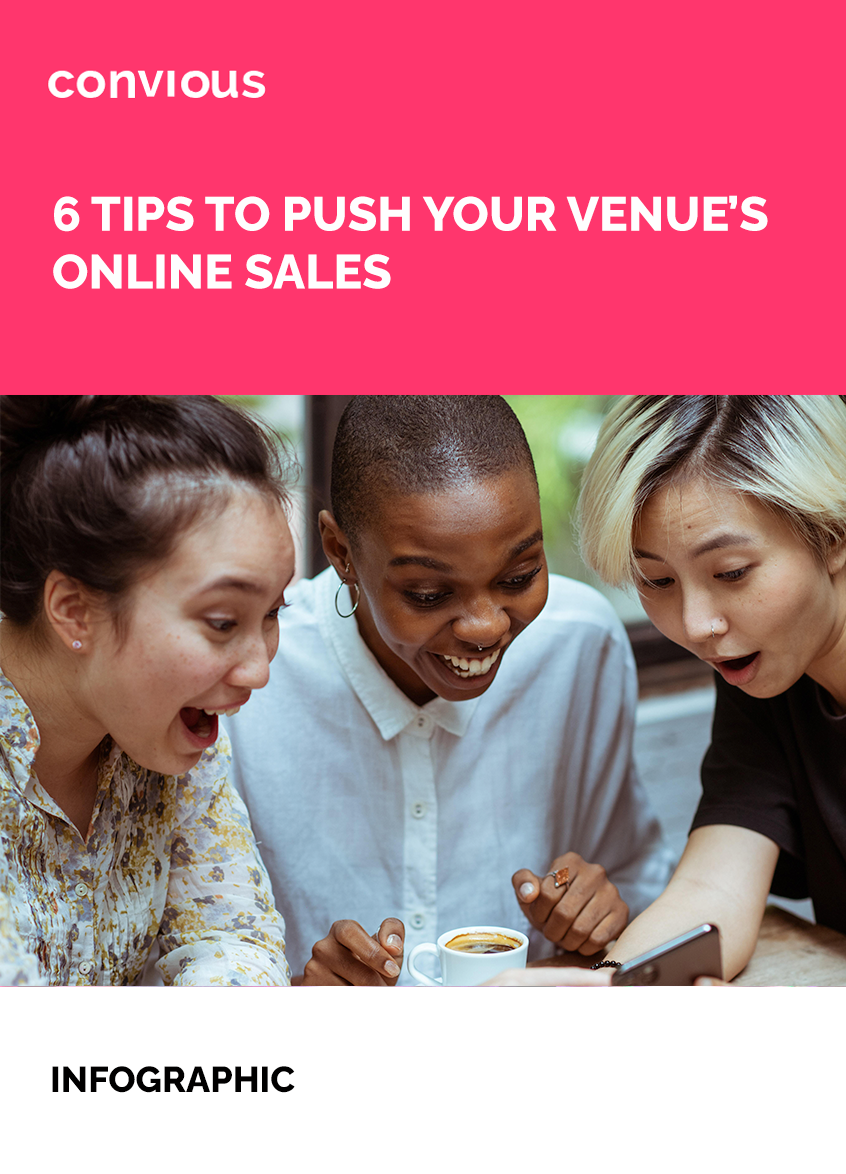 convious

6 TIPS TO PUSH YOUR VENUE'S ONLINE SALES

INFOGRAPHIC